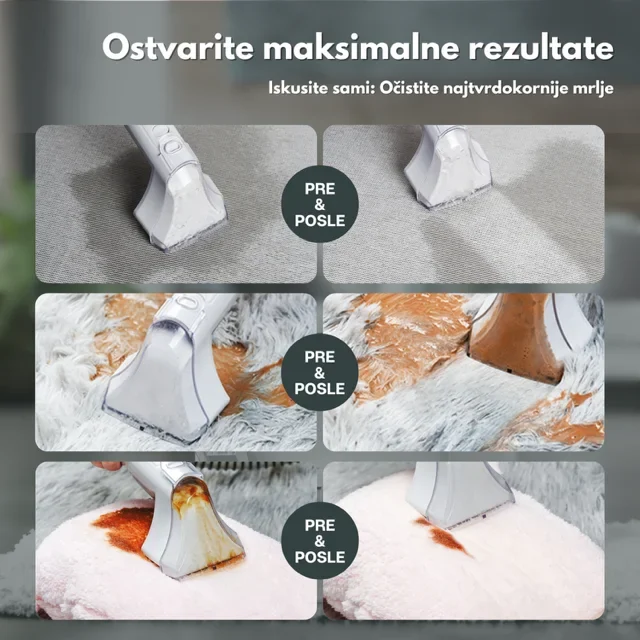 Ostvarite maksimalne rezultate

Iskusite sami: Očistite najtvrdokornije mrlje

PRE
&
POSLE

PRE
&
POSLE

PRE
&
POSLE