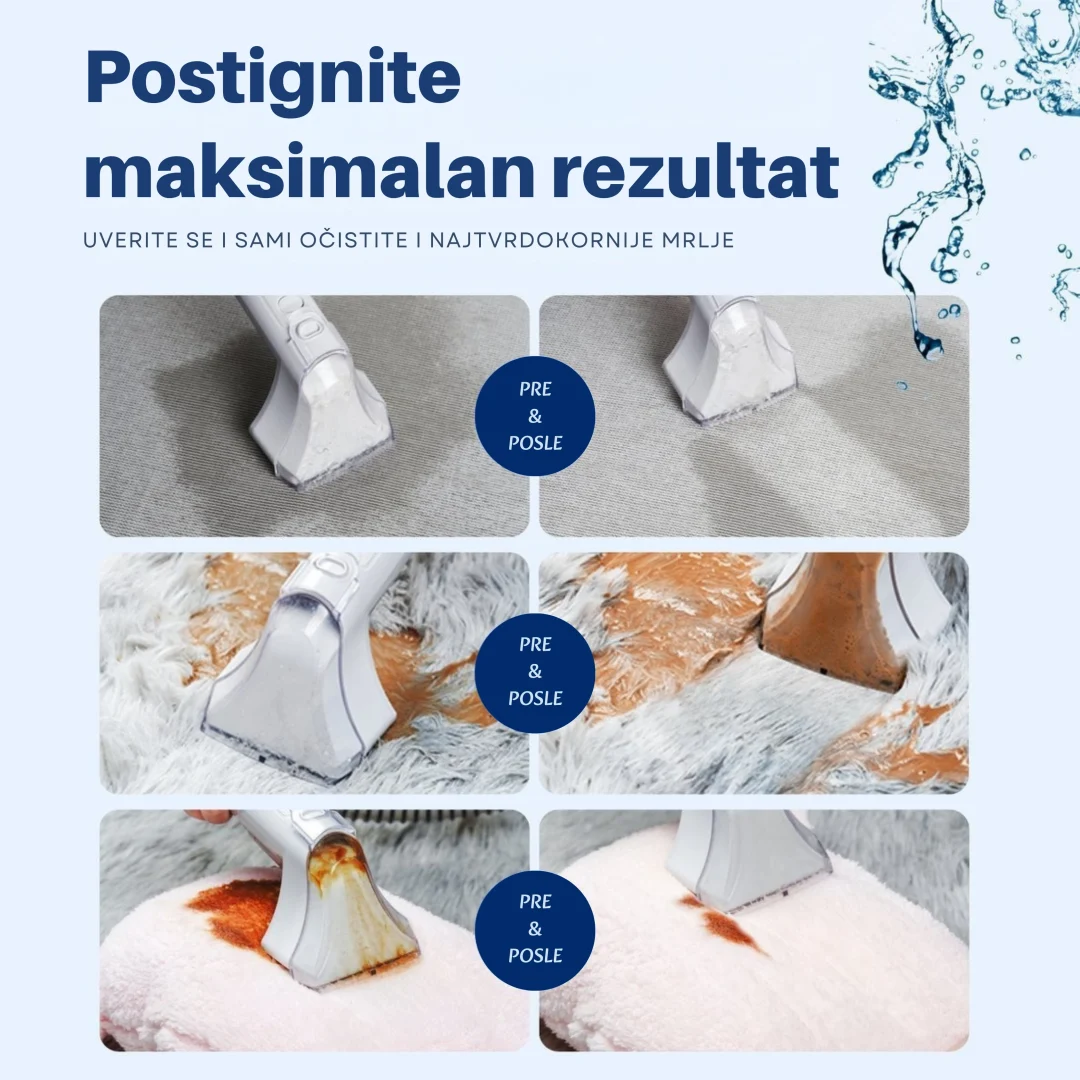 Postignite maksimalan rezultat

UVERITE SE I SAMI OČISTITE I NAJTVRDOKORNIJE MRLJE

PRE & POSLE

PRE & POSLE

PRE & POSLE